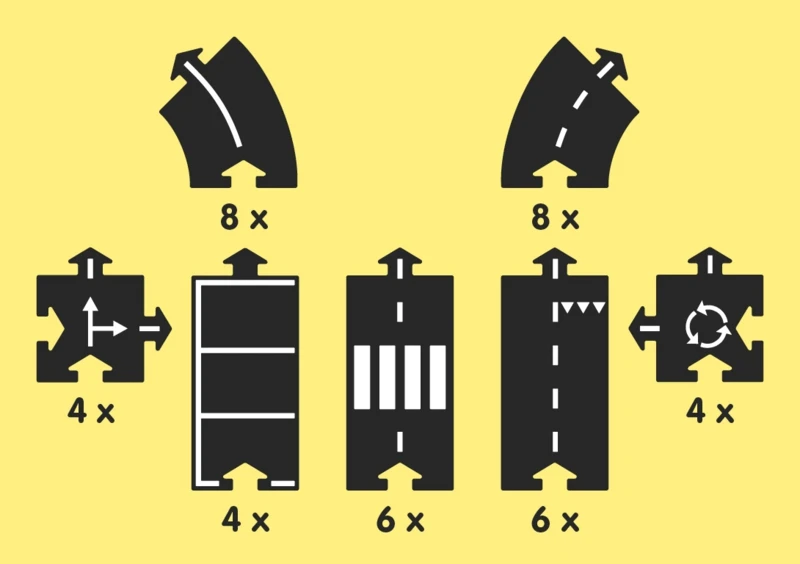 8 x

8 x

4 x

4 x

4 x

6 x

6 x